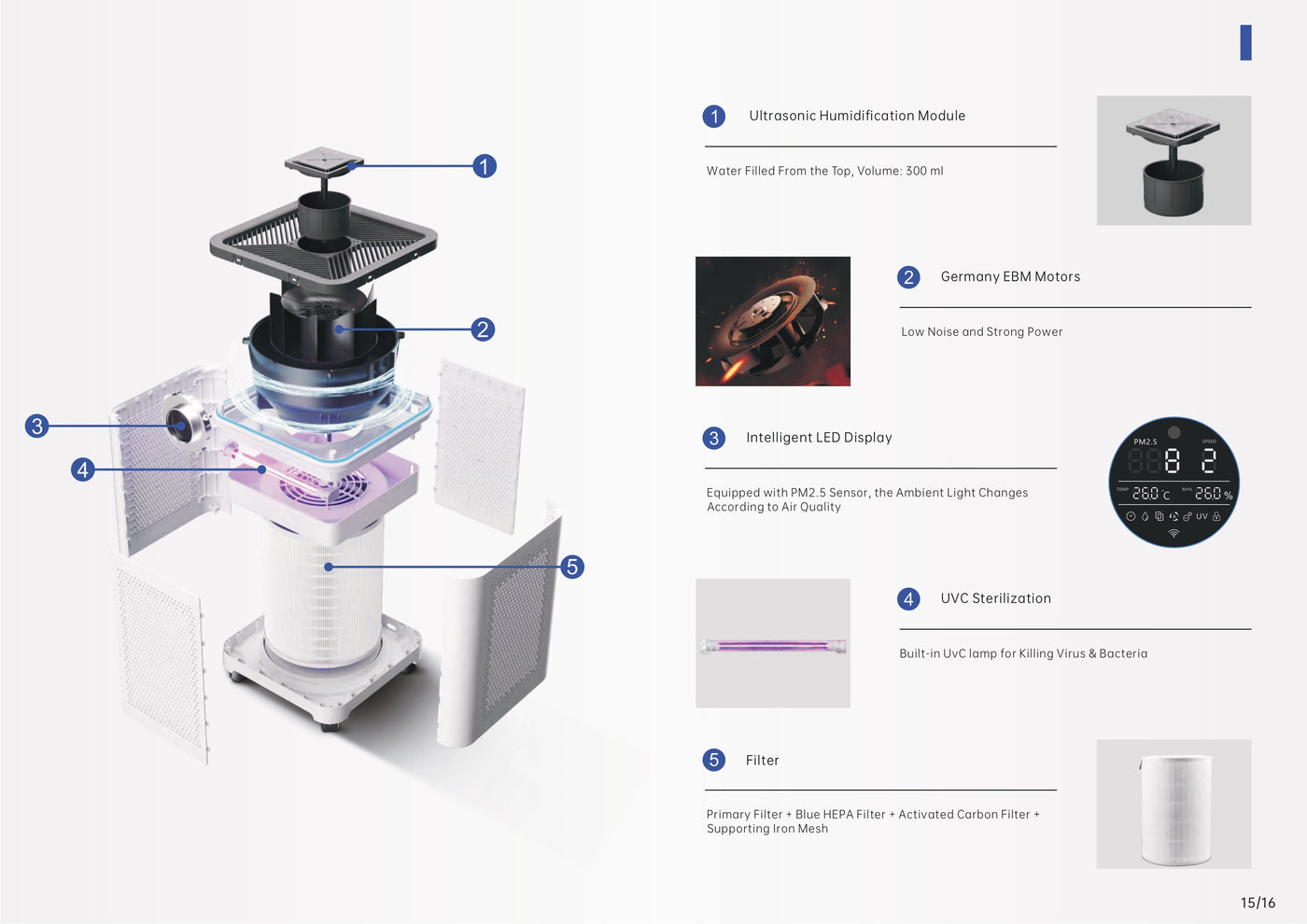 1

2

3

4

5

1 Ultrasonic Humidification Module

Water Filled From the Top, Volume: 300 ml

2 Germany EBM Motors

Low Noise and Strong Power

3 Intelligent LED Display

Equipped with PM2.5 Sensor, the Ambient Light Changes According to Air Quality

PM2.5 SPEED
8 2
TEMP 26.0 °C RH% 26.0 %
UV

4 UVC Sterilization

Built-in UvC lamp for Killing Virus & Bacteria

5 Filter

Primary Filter + Blue HEPA Filter + Activated Carbon Filter + Supporting Iron Mesh

15/16